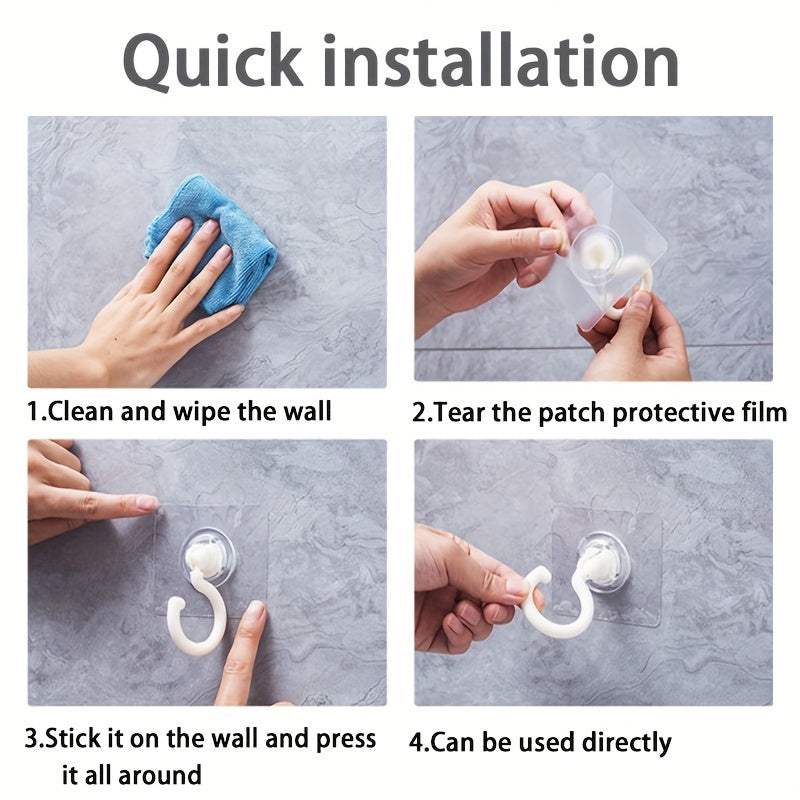 Quick installation

1.Clean and wipe the wall

2.Tear the patch protective film

3.Stick it on the wall and press it all around

4.Can be used directly